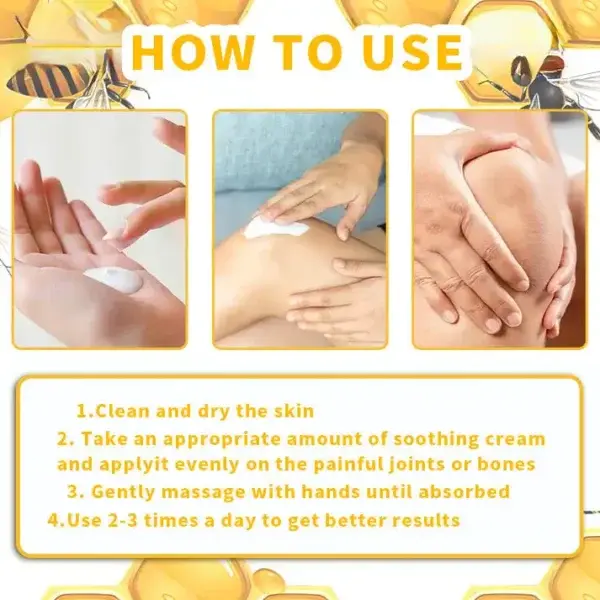 HOW TO USE

1.Clean and dry the skin

2. Take an appropriate amount of soothing cream and applyit evenly on the painful joints or bones

3. Gently massage with hands until absorbed

4.Use 2-3 times a day to get better results