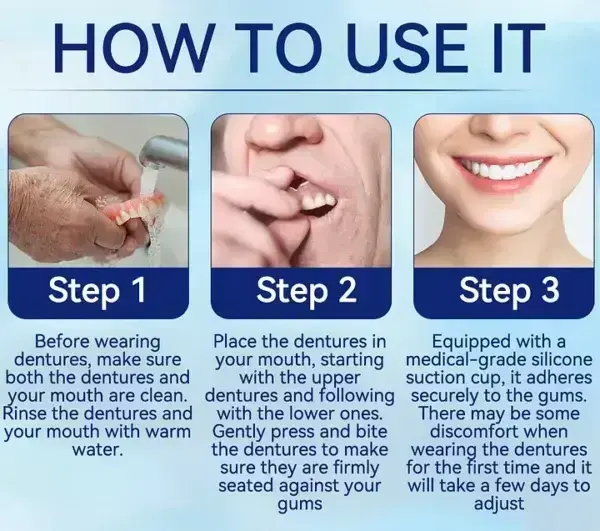 HOW TO USE IT

Step 1

Before wearing dentures, make sure both the dentures and your mouth are clean. Rinse the dentures and your mouth with warm water.

Step 2

Place the dentures in your mouth, starting with the upper dentures and following with the lower ones. Gently press and bite the dentures to make sure they are firmly seated against your gums

Step 3

Equipped with a medical-grade silicone suction cup, it adheres securely to the gums. There may be some discomfort when wearing the dentures for the first time and it will take a few days to adjust