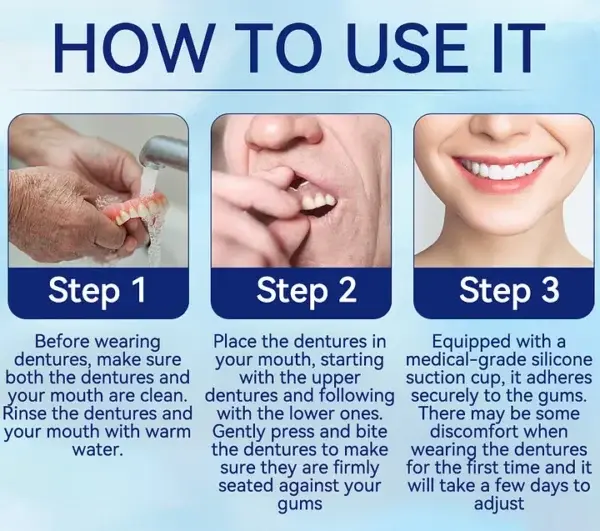 HOW TO USE IT

Step 1

Before wearing dentures, make sure both the dentures and your mouth are clean. Rinse the dentures and your mouth with warm water.

Step 2

Place the dentures in your mouth, starting with the upper dentures and following with the lower ones. Gently press and bite the dentures to make sure they are firmly seated against your gums

Step 3

Equipped with a medical-grade silicone suction cup, it adheres securely to the gums. There may be some discomfort when wearing the dentures for the first time and it will take a few days to adjust