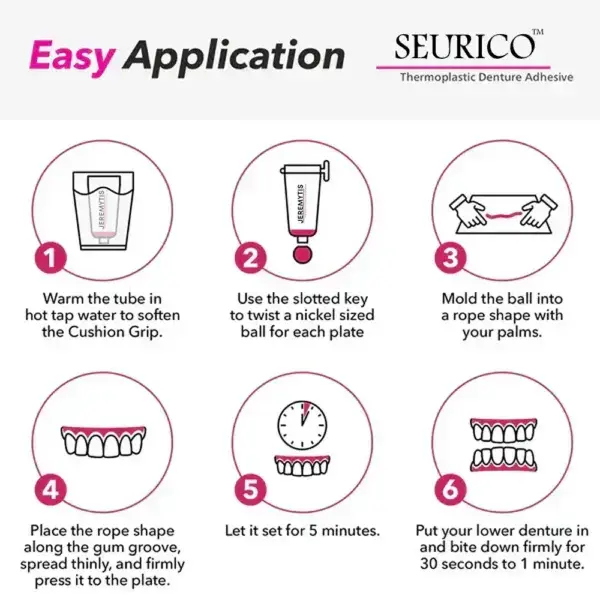 Easy Application

SEURICO™
Thermoplastic Denture Adhesive

JEREMYTIS

1
Warm the tube in hot tap water to soften the Cushion Grip.

JEREMYTIS

2
Use the slotted key to twist a nickel sized ball for each plate

3
Mold the ball into a rope shape with your palms.

4
Place the rope shape along the gum groove, spread thinly, and firmly press it to the plate.

5
Let it set for 5 minutes.

6
Put your lower denture in and bite down firmly for 30 seconds to 1 minute.