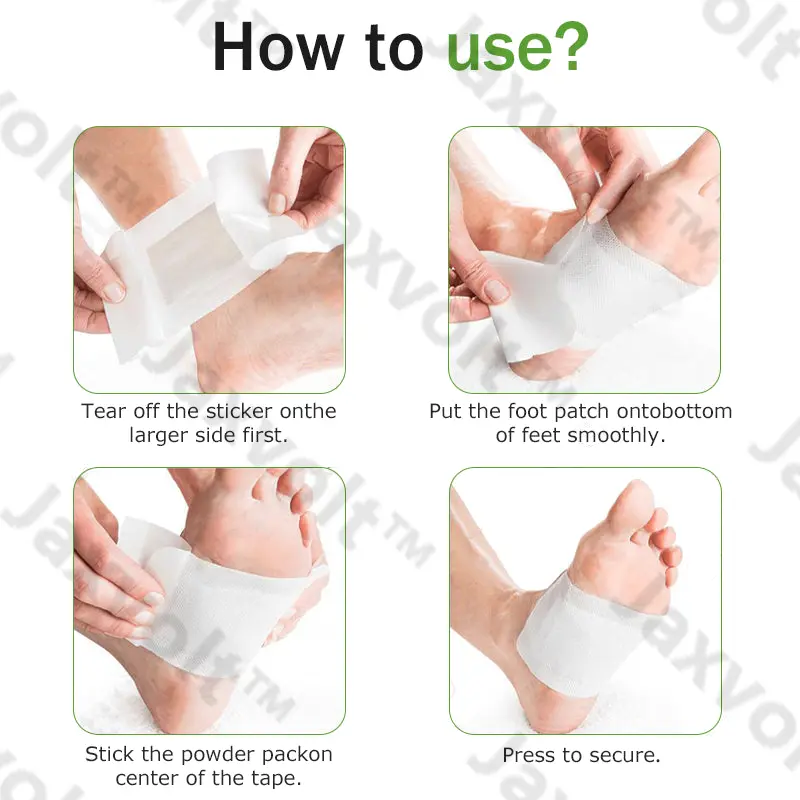 How to use?

Tear off the sticker onthe larger side first.

Put the foot patch ontobottom of feet smoothly.

Stick the powder packon center of the tape.

Press to secure.

Jaxvolt™