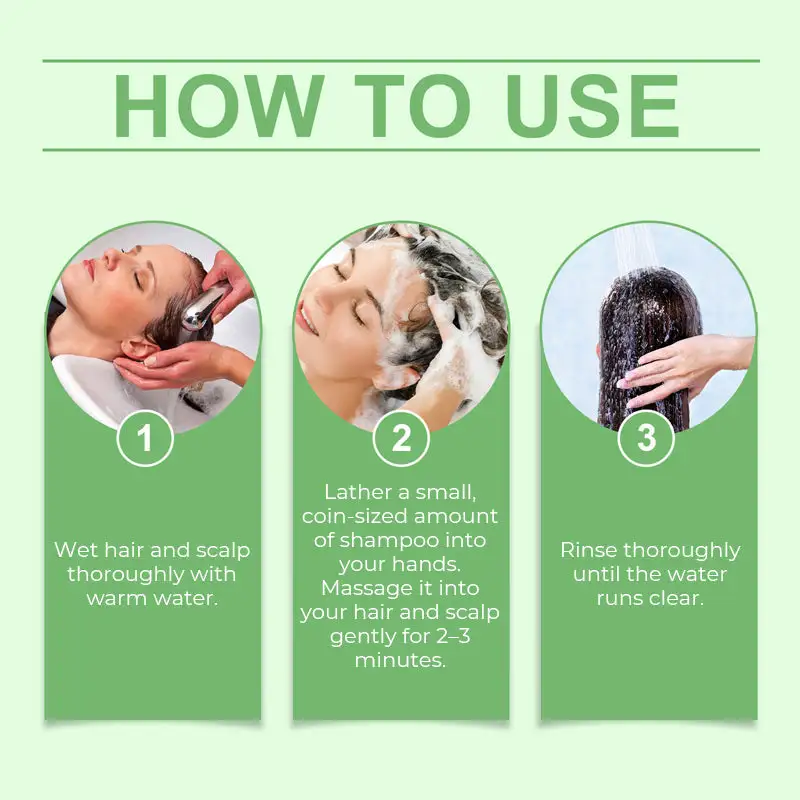 HOW TO USE

1

Wet hair and scalp thoroughly with warm water.

2

Lather a small, coin-sized amount of shampoo into your hands. Massage it into your hair and scalp gently for 2–3 minutes.

3

Rinse thoroughly until the water runs clear.