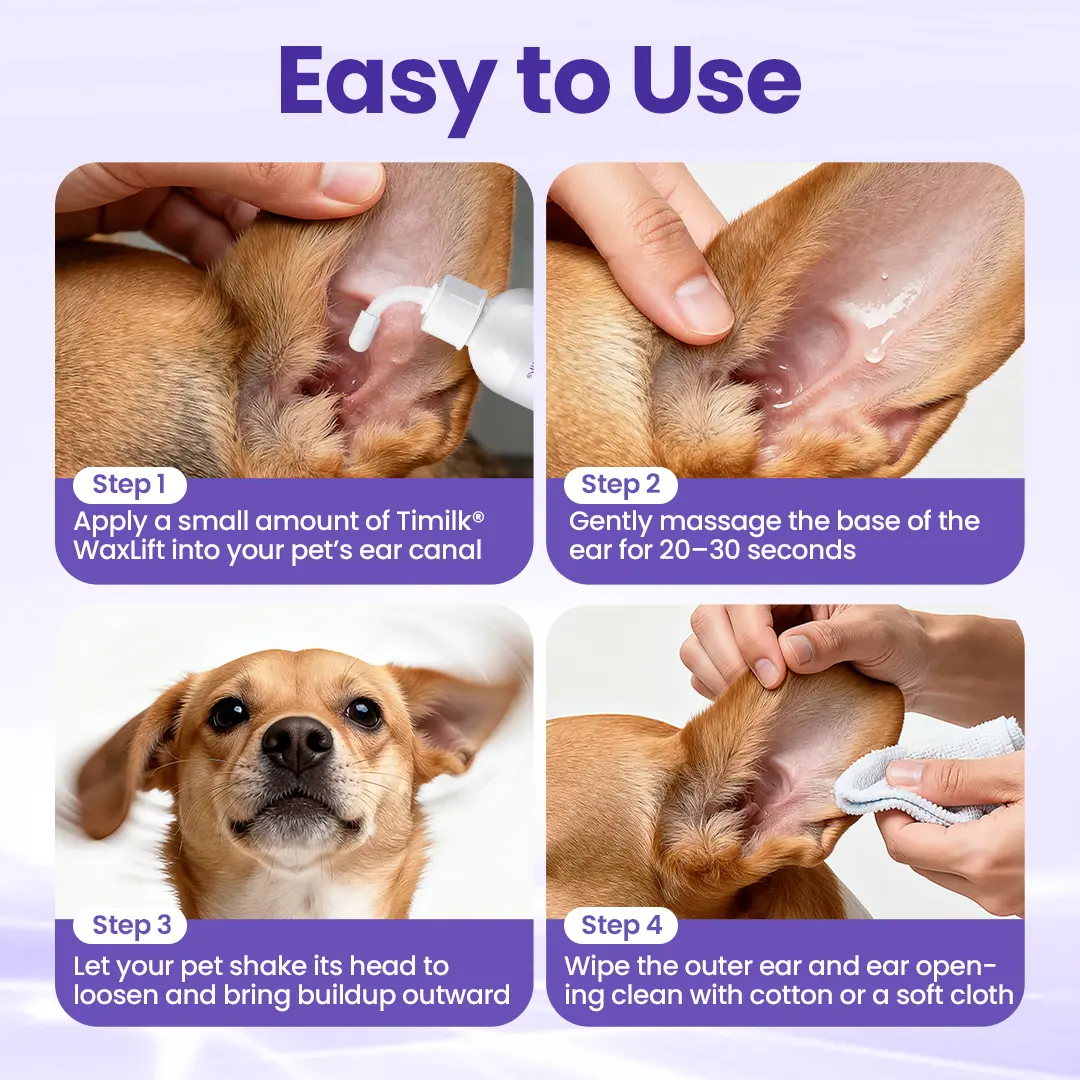 Easy to Use

Step 1
Apply a small amount of Timilk® WaxLift into your pet's ear canal

Step 2
Gently massage the base of the ear for 20–30 seconds

Step 3
Let your pet shake its head to loosen and bring buildup outward

Step 4
Wipe the outer ear and ear opening clean with cotton or a soft cloth