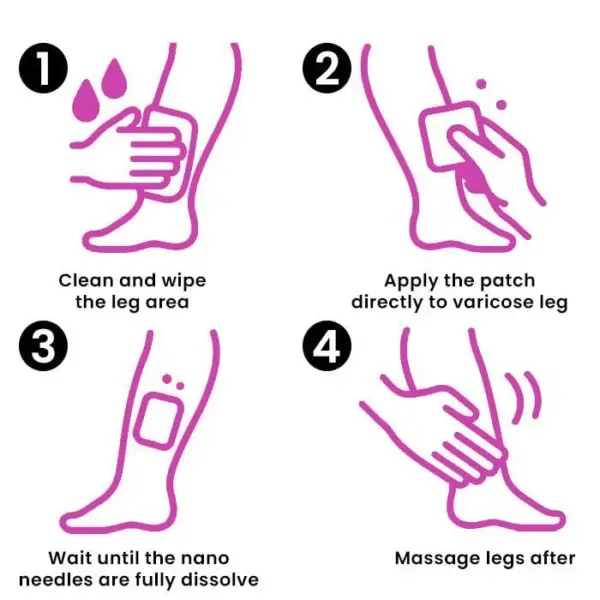 1

Clean and wipe the leg area

2

Apply the patch directly to varicose leg

3

Wait until the nano needles are fully dissolve

4

Massage legs after