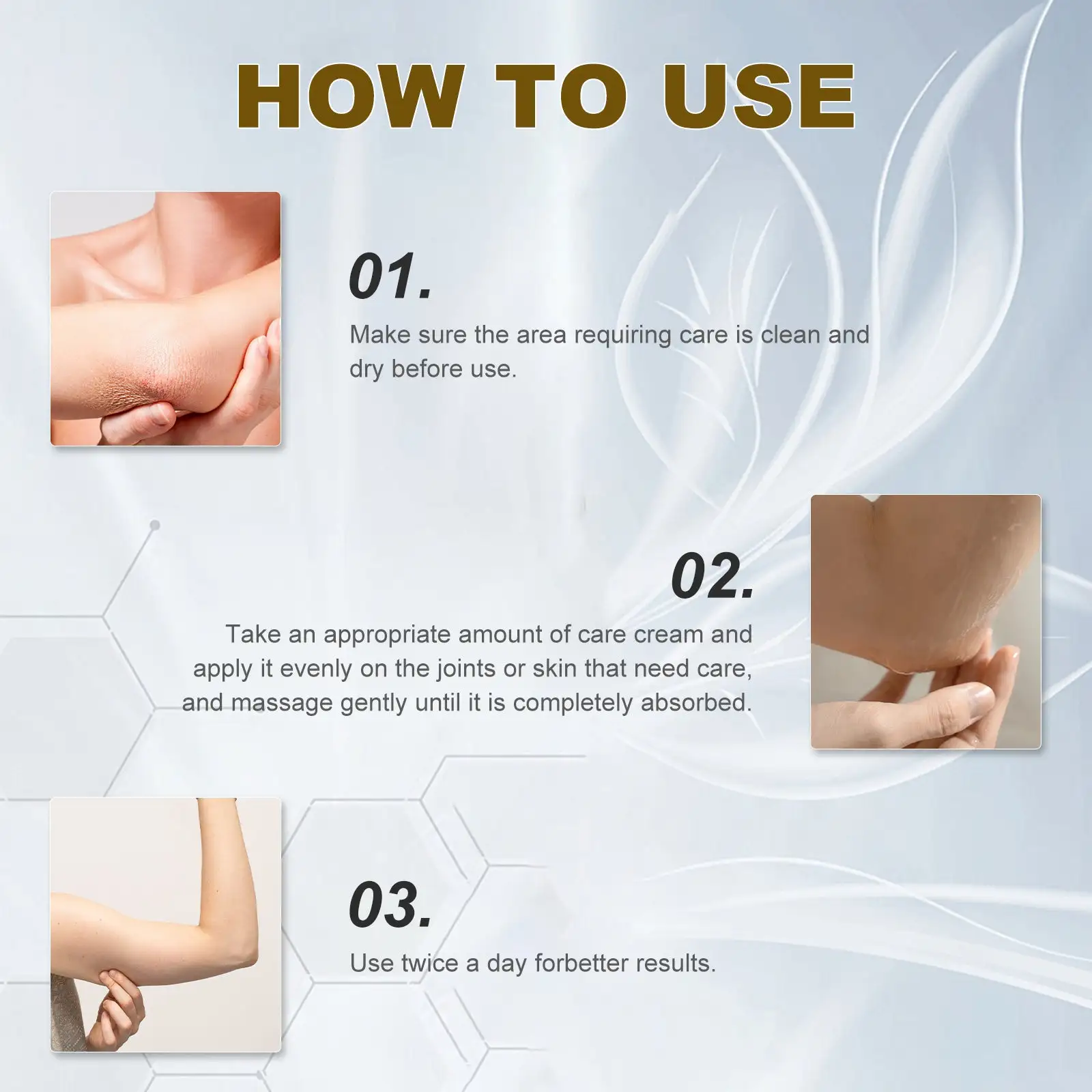 HOW TO USE

01.

Make sure the area requiring care is clean and dry before use.

02.

Take an appropriate amount of care cream and apply it evenly on the joints or skin that need care, and massage gently until it is completely absorbed.

03.

Use twice a day forbetter results.