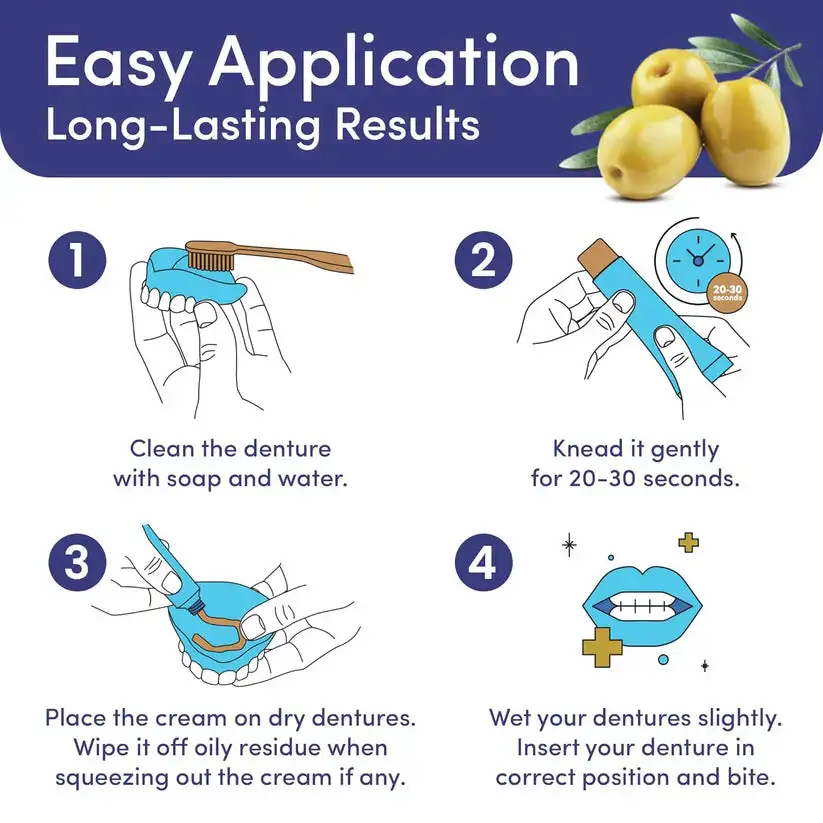 Easy Application
Long-Lasting Results

1

Clean the denture with soap and water.

2

20-30 seconds

Knead it gently for 20-30 seconds.

3

Place the cream on dry dentures. Wipe it off oily residue when squeezing out the cream if any.

4

Wet your dentures slightly. Insert your denture in correct position and bite.