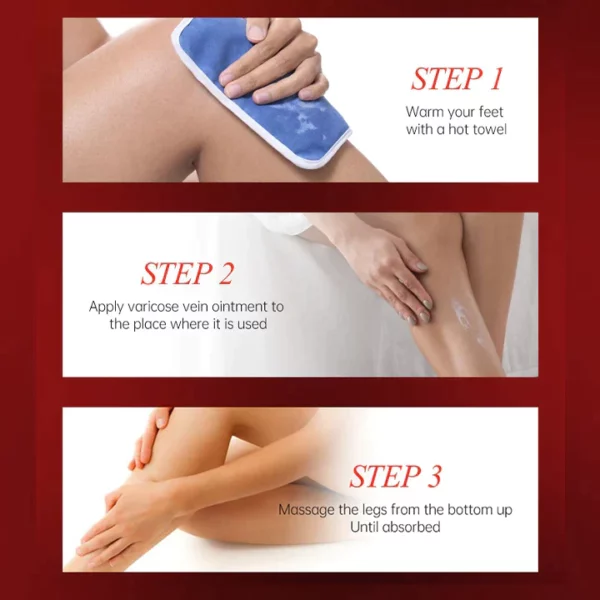 STEP 1
Warm your feet with a hot towel

STEP 2
Apply varicose vein ointment to the place where it is used

STEP 3
Massage the legs from the bottom up
Until absorbed