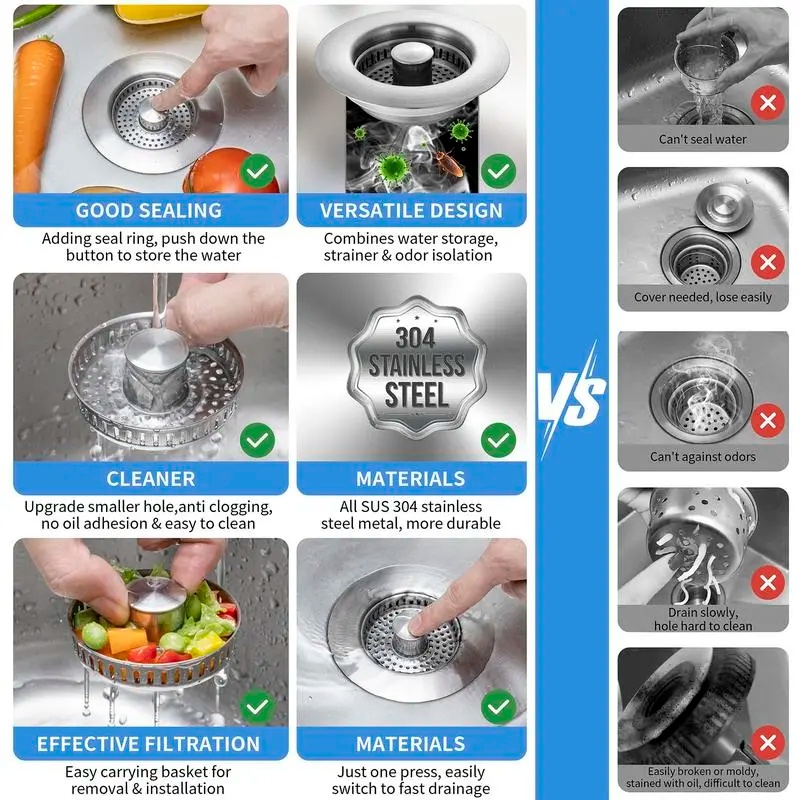 GOOD SEALING
Adding seal ring, push down the button to store the water

VERSATILE DESIGN
Combines water storage, strainer & odor isolation

CLEANER
Upgrade smaller hole,anti clogging, no oil adhesion & easy to clean

304 STAINLESS STEEL

MATERIALS
All SUS 304 stainless steel metal, more durable

EFFECTIVE FILTRATION
Easy carrying basket for removal & installation

MATERIALS
Just one press, easily switch to fast drainage

VS

Can't seal water

Cover needed, lose easily

Can't against odors

Drain slowly, hole hard to clean

Easily broken or moldy, stained with oil, difficult to clean