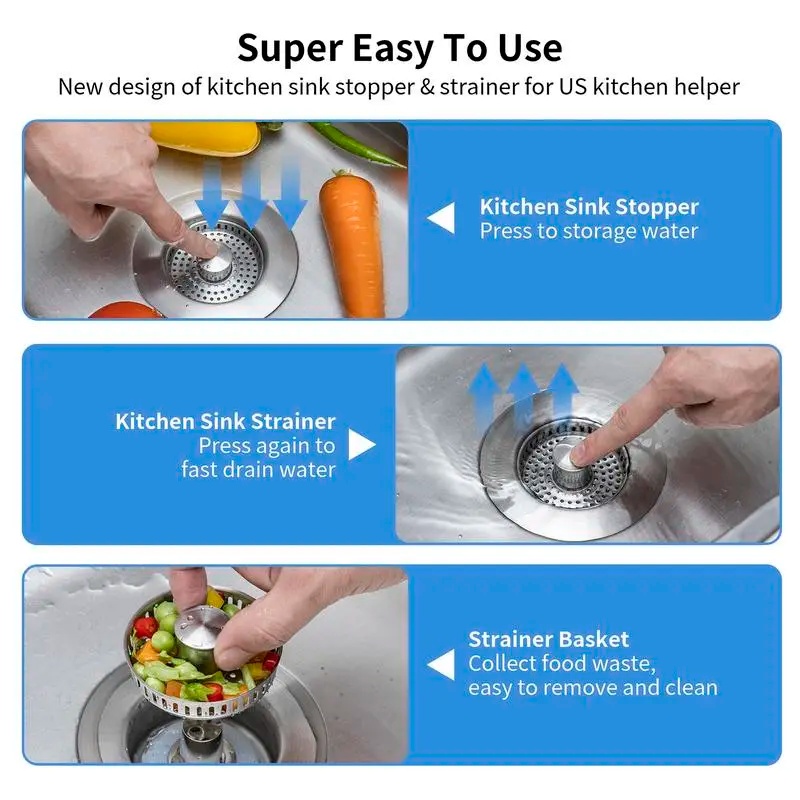 Super Easy To Use
New design of kitchen sink stopper & strainer for US kitchen helper

Kitchen Sink Stopper
Press to storage water

Kitchen Sink Strainer
Press again to fast drain water

Strainer Basket
Collect food waste, easy to remove and clean