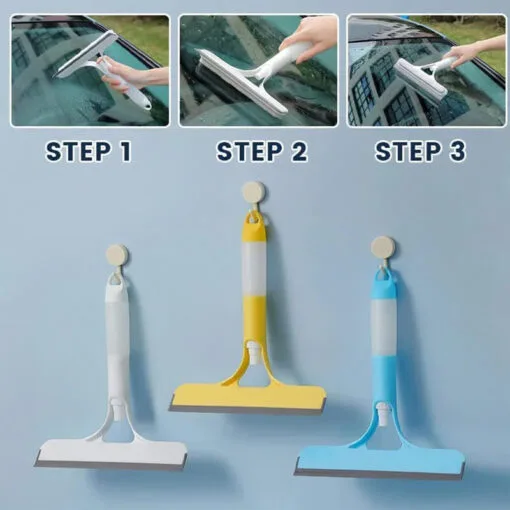 STEP 1

STEP 2

STEP 3