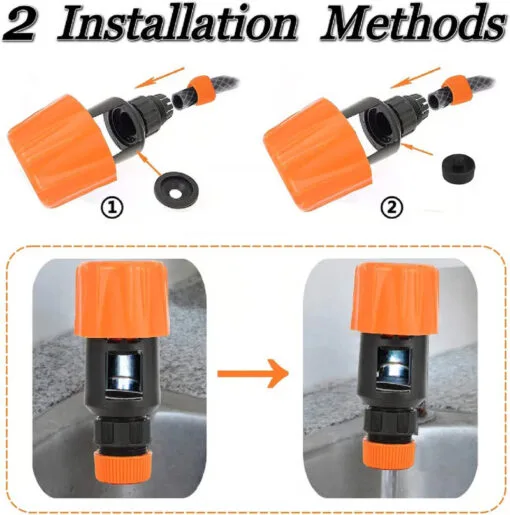 2 Installation Methods

①

②