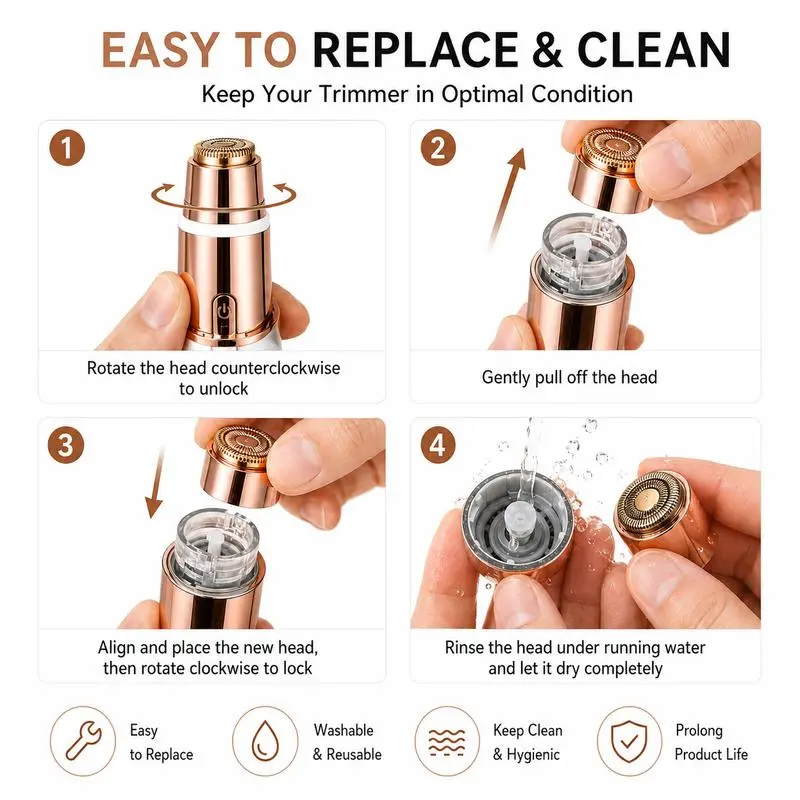 EASY TO REPLACE & CLEAN
Keep Your Trimmer in Optimal Condition

1
Rotate the head counterclockwise to unlock

2
Gently pull off the head

3
Align and place the new head, then rotate clockwise to lock

4
Rinse the head under running water and let it dry completely

Easy to Replace

Washable & Reusable

Keep Clean & Hygienic

Prolong Product Life