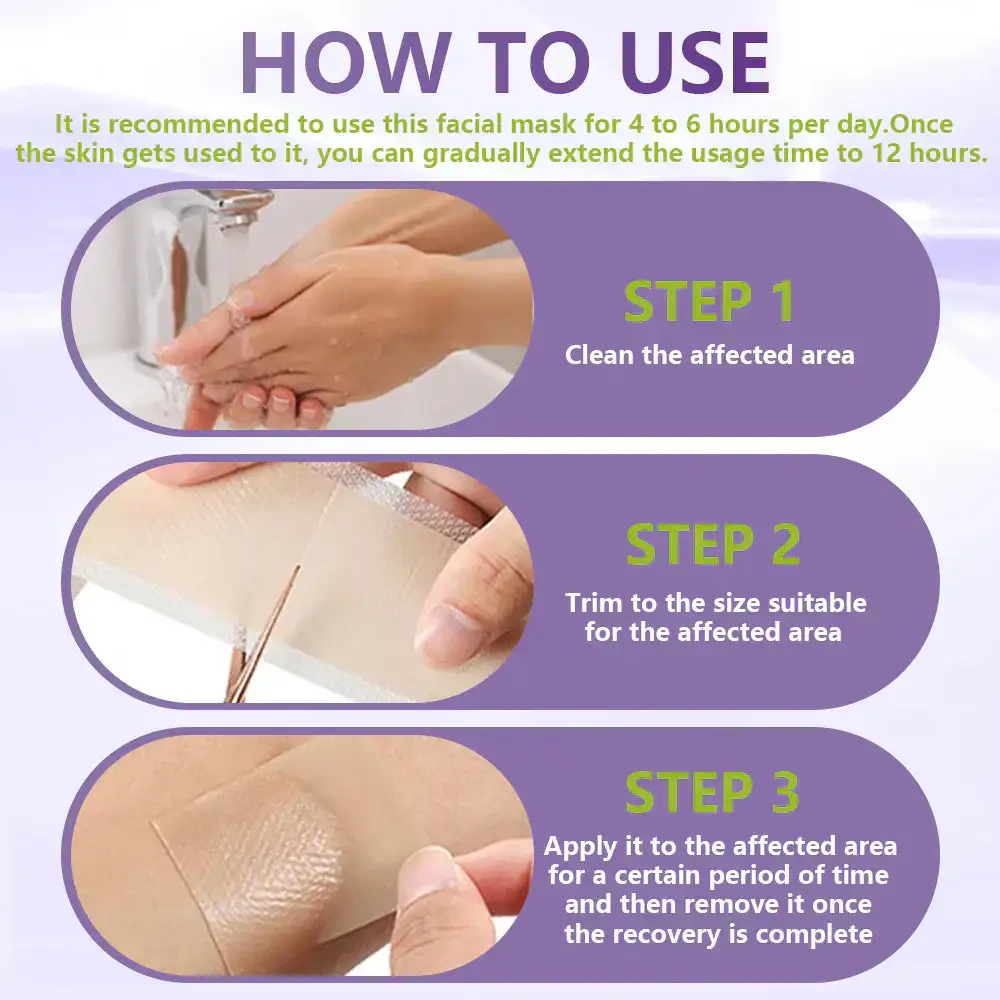 HOW TO USE

It is recommended to use this facial mask for 4 to 6 hours per day.Once the skin gets used to it, you can gradually extend the usage time to 12 hours.

STEP 1
Clean the affected area

STEP 2
Trim to the size suitable for the affected area

STEP 3
Apply it to the affected area for a certain period of time and then remove it once the recovery is complete